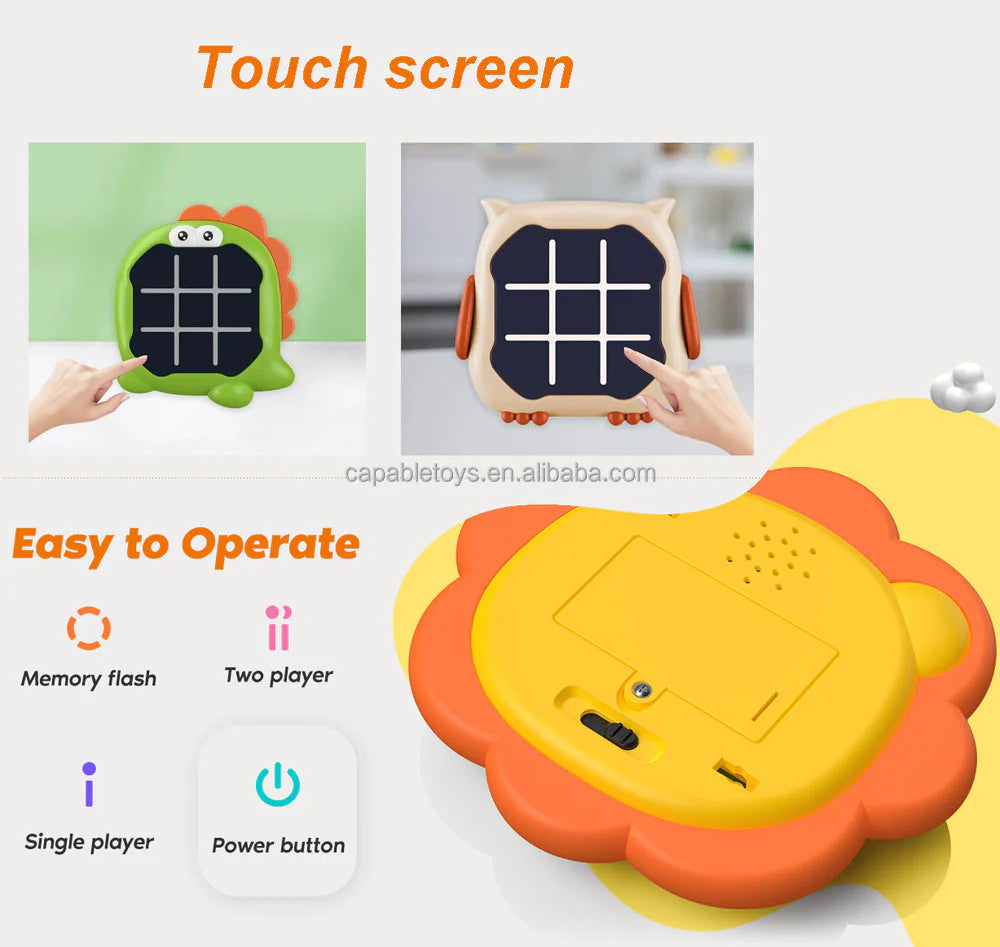 Touch screen

capabletoys.en.alibaba.com

Easy to Operate

Memory flash

Two player

Single player

Power button